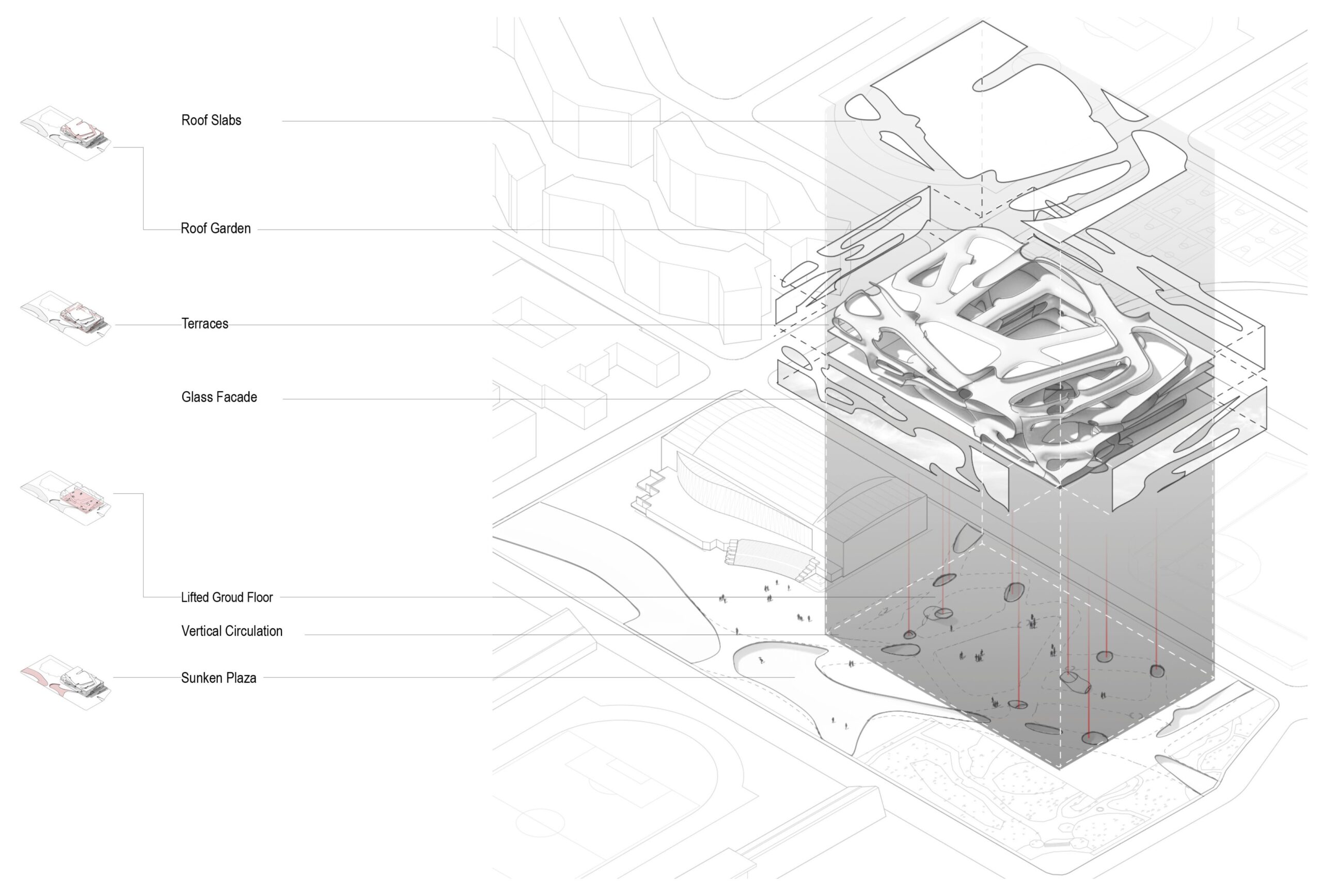 Roof Slabs

Roof Garden

Terraces

Glass Facade

Lifted Groud Floor

Vertical Circulation

Sunken Plaza