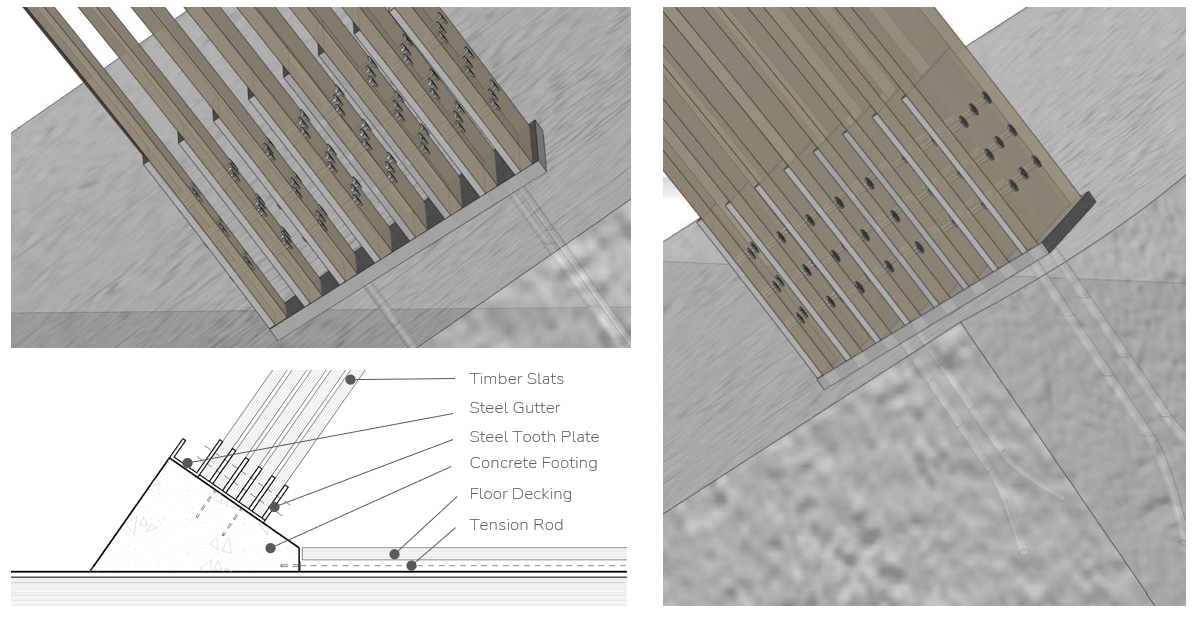 Timber Slats
Steel Gutter
Steel Tooth Plate
Concrete Footing
Floor Decking
Tension Rod