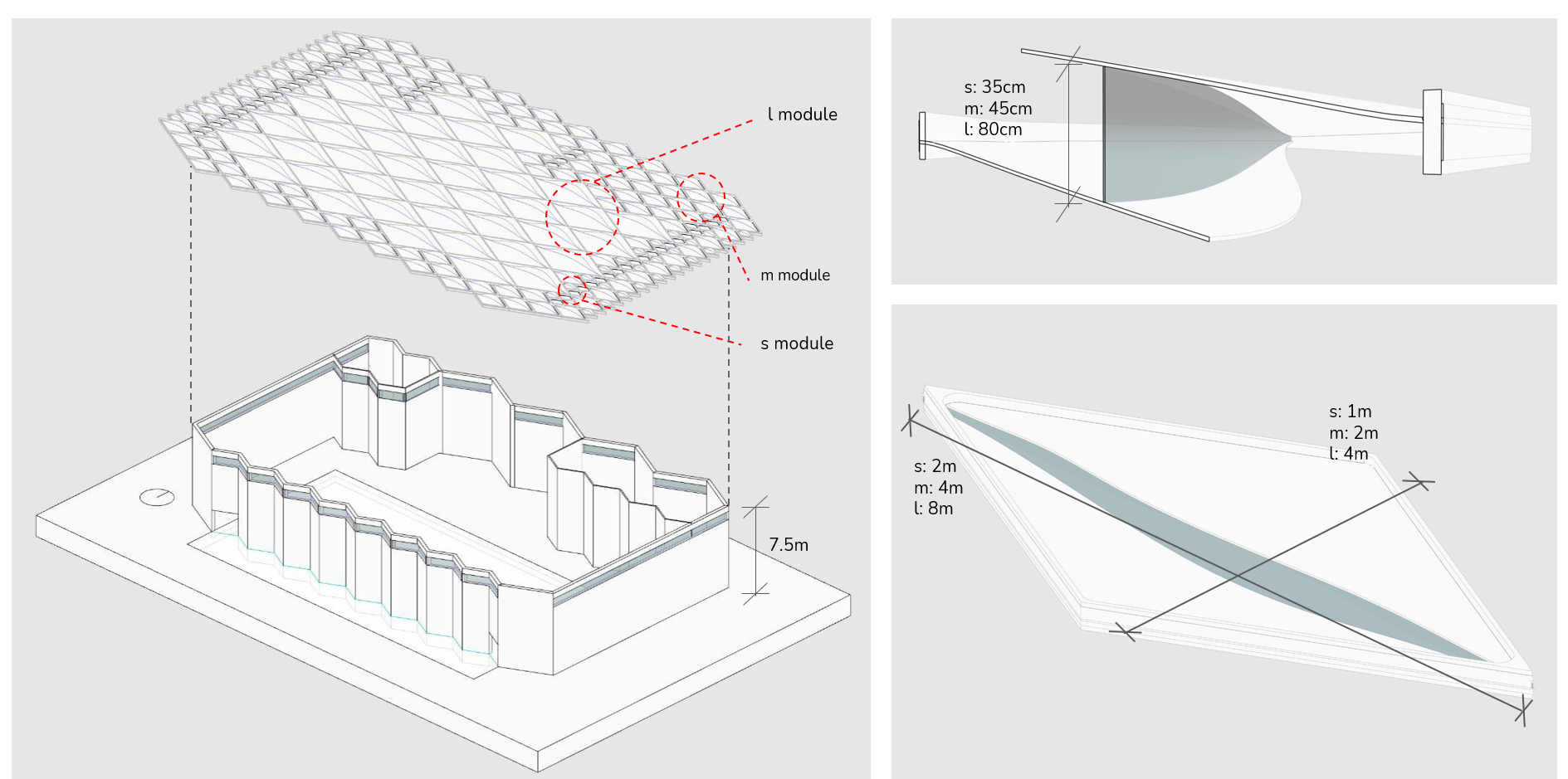 l module

m module

s module

7.5m

s: 35cm
m: 45cm
l: 80cm

s: 1m
m: 2m
l: 4m

s: 2m
m: 4m
l: 8m