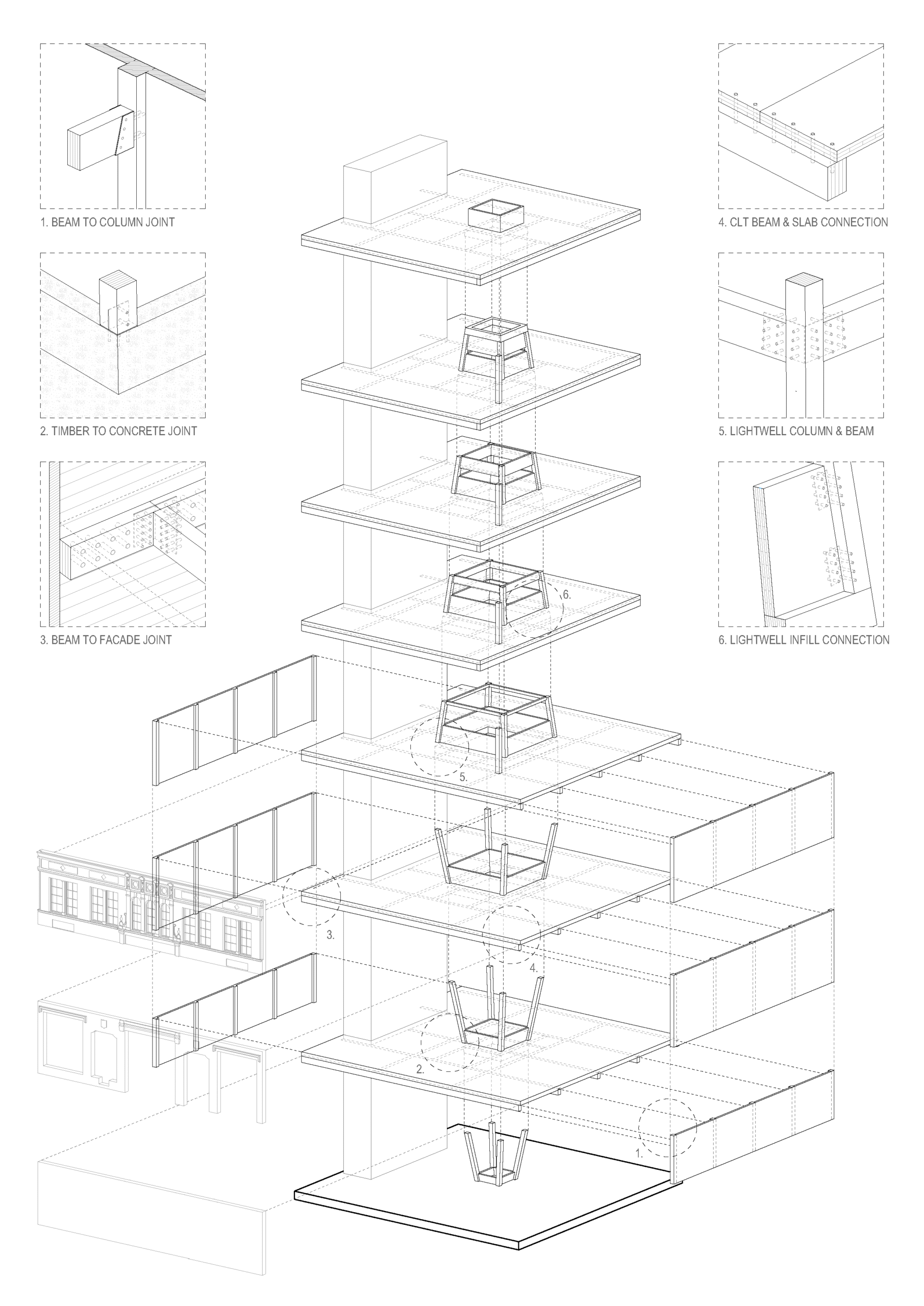 1. BEAM TO COLUMN JOINT

2. TIMBER TO CONCRETE JOINT

3. BEAM TO FACADE JOINT

4. CLT BEAM & SLAB CONNECTION

5. LIGHTWELL COLUMN & BEAM

6. LIGHTWELL INFILL CONNECTION

6.

5.

3.

4.

2.

1.